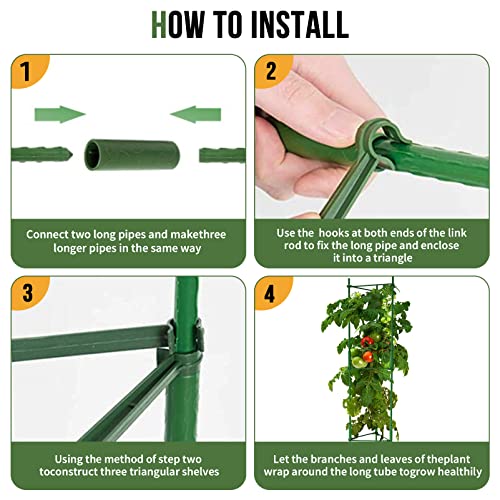 HOW TO INSTALL

1

Connect two long pipes and makethree longer pipes in the same way

2

Use the hooks at both ends of the link rod to fix the long pipe and enclose it into a triangle

3

Using the method of step two toconstruct three triangular shelves

4

Let the branches and leaves of theplant wrap around the long tube togrow healthily