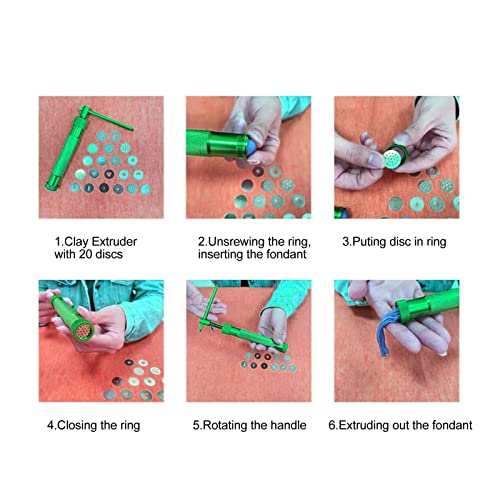 1.Clay Extruder with 20 discs

2.Unsrewing the ring, inserting the fondant

3.Puting disc in ring

4.Closing the ring

5.Rotating the handle

6.Extruding out the fondant