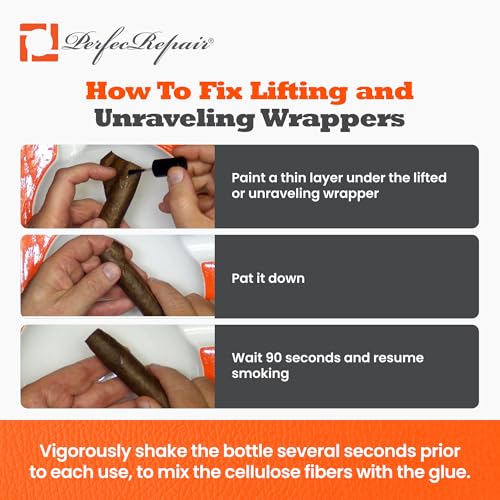 PerfecRepair®

How To Fix Lifting and Unraveling Wrappers

Paint a thin layer under the lifted or unraveling wrapper

Pat it down

Wait 90 seconds and resume smoking

Vigorously shake the bottle several seconds prior to each use, to mix the cellulose fibers with the glue.