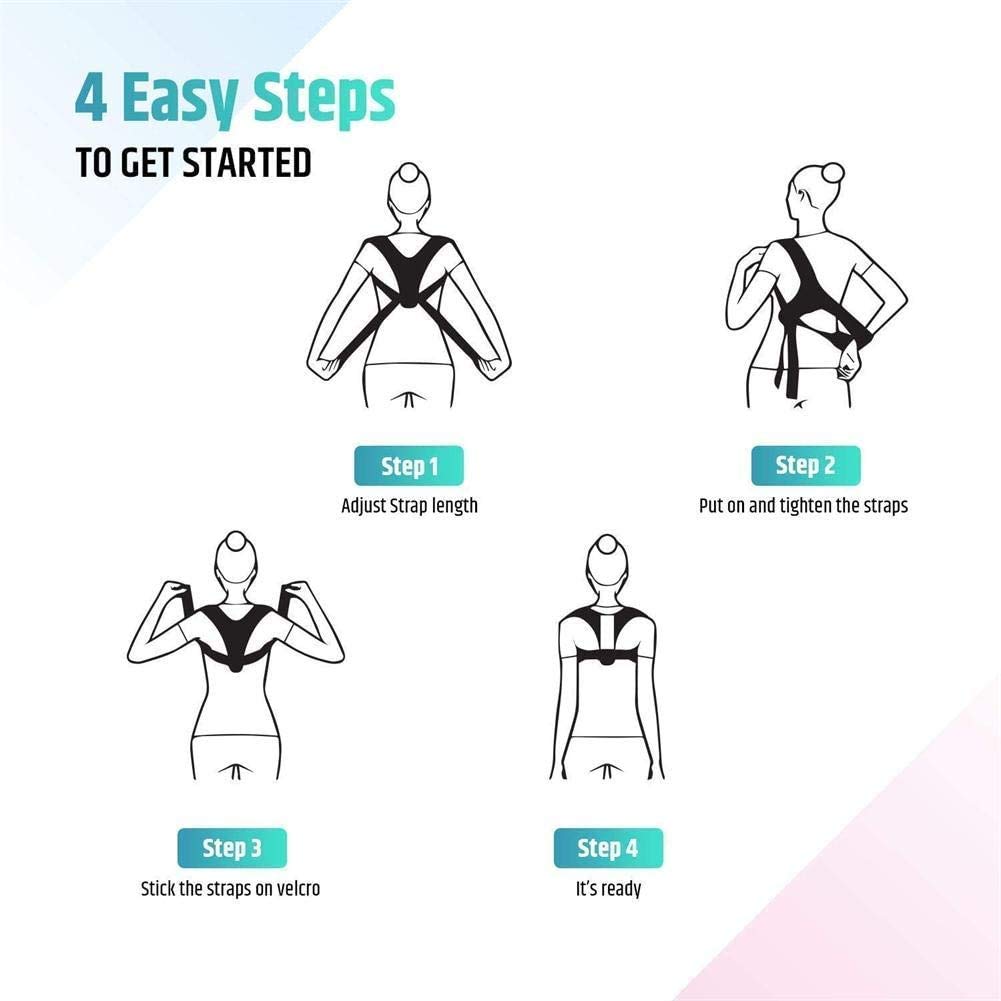 4 Easy Steps
TO GET STARTED

Step 1
Adjust Strap length

Step 2
Put on and tighten the straps

Step 3
Stick the straps on velcro

Step 4
It's ready