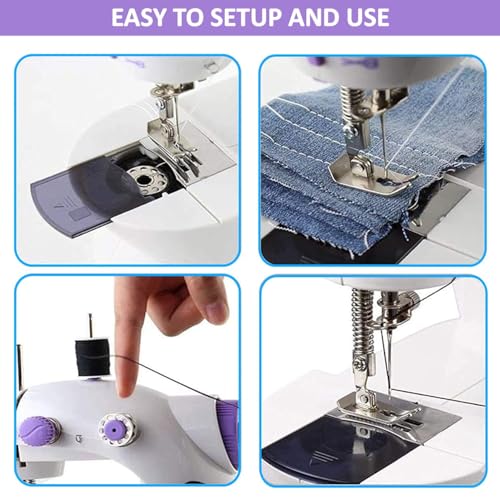 EASY TO SETUP AND USE