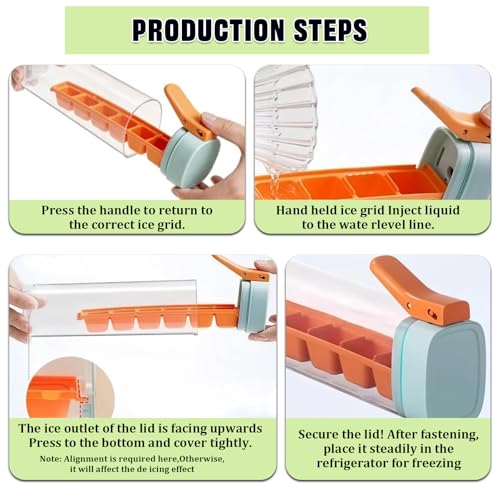 PRODUCTION STEPS

Press the handle to return to the correct ice grid.

Hand held ice grid Inject liquid to the wate rlevel line.

The ice outlet of the lid is facing upwards Press to the bottom and cover tightly.

Note: Alignment is required here,Otherwise, it will affect the de icing effect

Secure the lid! After fastening, place it steadily in the refrigerator for freezing