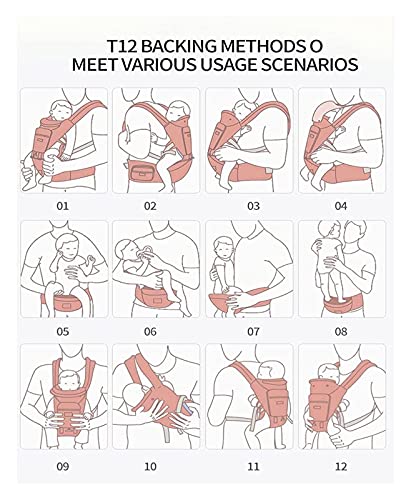 T12 BACKING METHODS O
MEET VARIOUS USAGE SCENARIOS

01
02
03
04
05
06
07
08
09
10
11
12