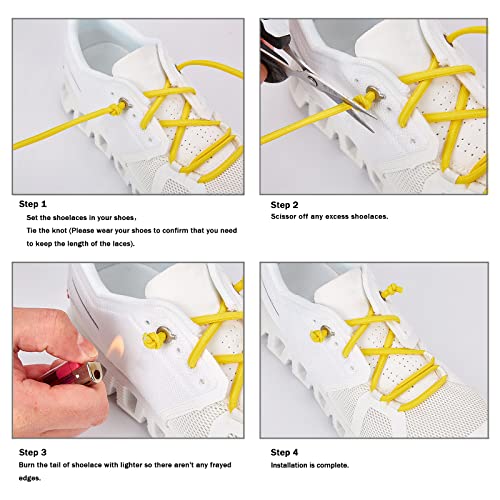 Step 1
Set the shoelaces in your shoes,
Tie the knot (Please wear your shoes to confirm that you need to keep the length of the laces).

Step 2
Scissor off any excess shoelaces.

Step 3
Burn the tail of shoelace with lighter so there aren't any frayed edges.

Step 4
Installation is complete.