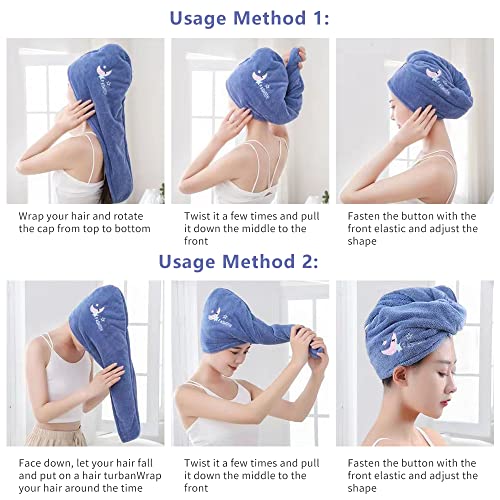 Usage Method 1:

Wrap your hair and rotate the cap from top to bottom

Twist it a few times and pull it down the middle to the front

Fasten the button with the front elastic and adjust the shape

Usage Method 2:

Face down, let your hair fall and put on a hair turbanWrap your hair around the time

Twist it a few times and pull it down the middle to the front

Fasten the button with the front elastic and adjust the shape