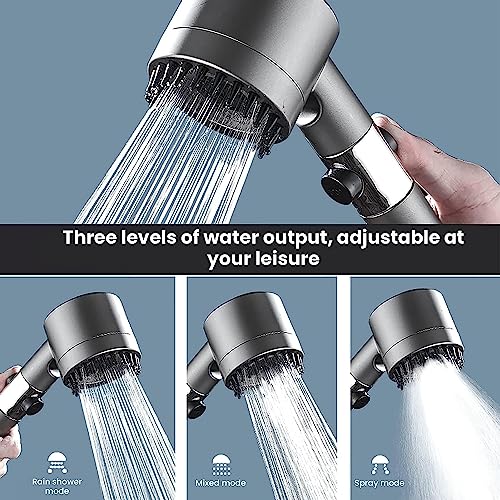 Three levels of water output, adjustable at your leisure

Rain shower mode

Mixed mode

Spray mode