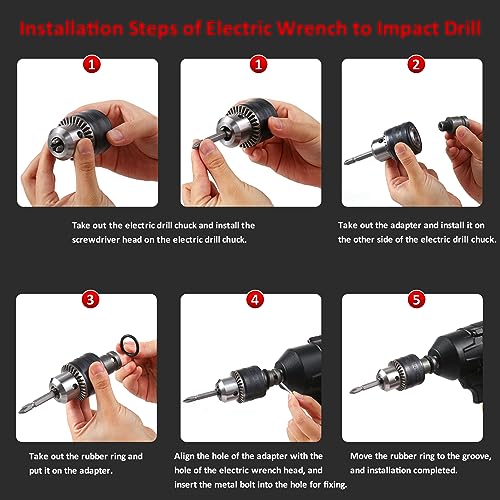 Installation Steps of Electric Wrench to Impact Drill

1

1

2

Take out the electric drill chuck and install the screwdriver head on the electric drill chuck.

Take out the adapter and install it on the other side of the electric drill chuck.

3

4

5

Take out the rubber ring and put it on the adapter.

Align the hole of the adapter with the hole of the electric wrench head, and insert the metal bolt into the hole for fixing.

Move the rubber ring to the groove, and installation completed.