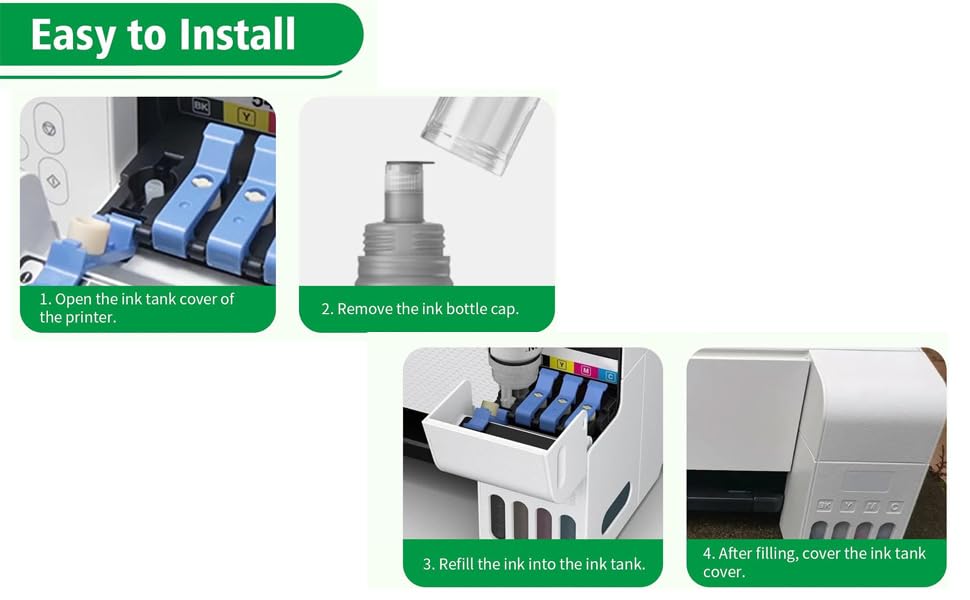 Easy to Install

BK Y

1. Open the ink tank cover of the printer.

2. Remove the ink bottle cap.

Y M C

3. Refill the ink into the ink tank.

BK Y M C

4. After filling, cover the ink tank cover.