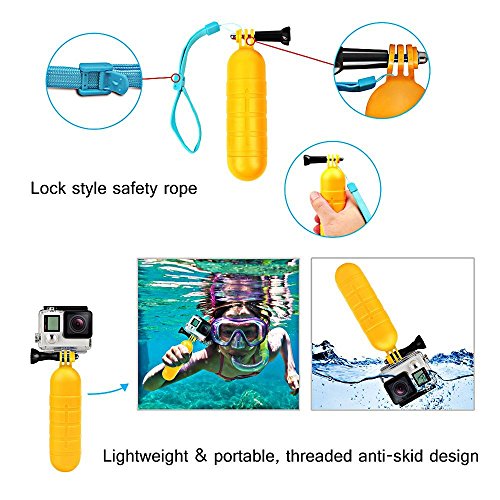 Lock style safety rope

Lightweight & portable, threaded anti-skid design