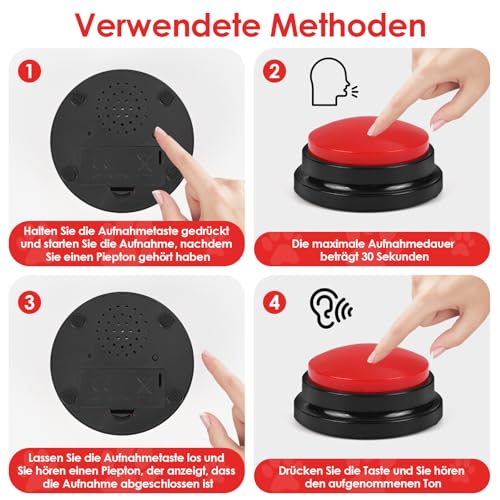 Verwendete Methoden

1

Halten Sie die Aufnahmetaste gedrückt und starten Sie die Aufnahme, nachdem Sie einen Piepton gehört haben

2

Die maximale Aufnahmedauer beträgt 30 Sekunden

3

Lassen Sie die Aufnahmetaste los und Sie hören einen Piepton, der anzeigt, dass die Aufnahme abgeschlossen ist

4

Drücken Sie die Taste und Sie hören den aufgenommenen Ton