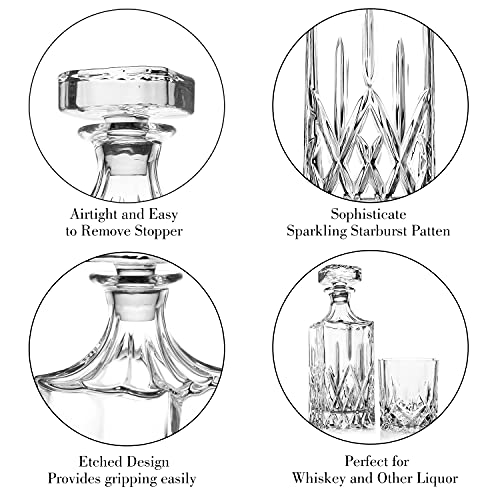 Airtight and Easy to Remove Stopper

Sophisticate Sparkling Starburst Patten

Etched Design Provides gripping easily

Perfect for Whiskey and Other Liquor