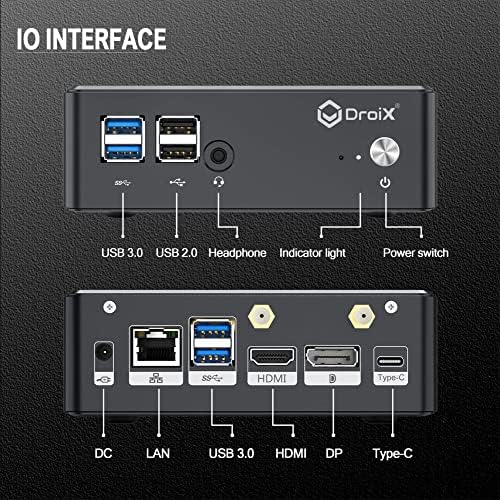 IO INTERFACE

DroiX®

USB 3.0 USB 2.0 Headphone Indicator light Power switch

HDMI

Type-C

DC LAN USB 3.0 HDMI DP Type-C