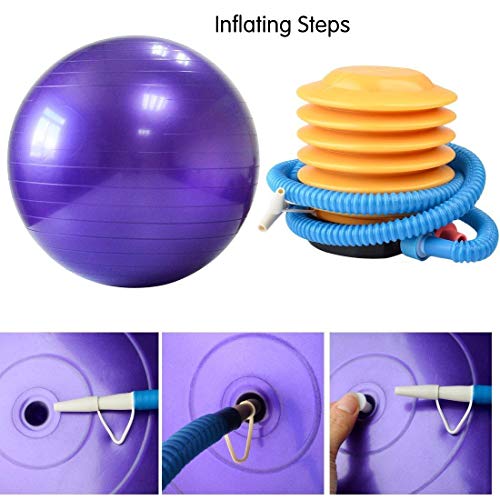 Inflating Steps