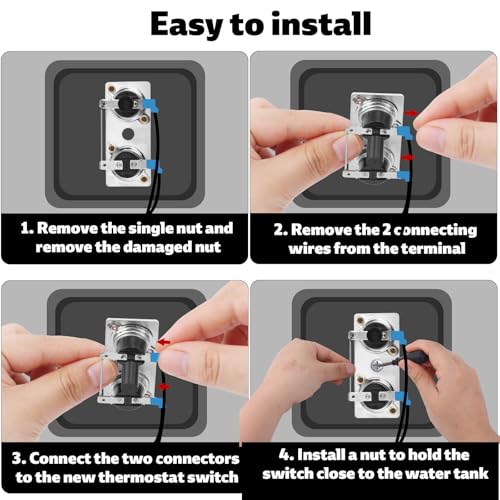 Easy to install

1. Remove the single nut and remove the damaged nut

2. Remove the 2 connecting wires from the terminal

3. Connect the two connectors to the new thermostat switch

4. Install a nut to hold the switch close to the water tank