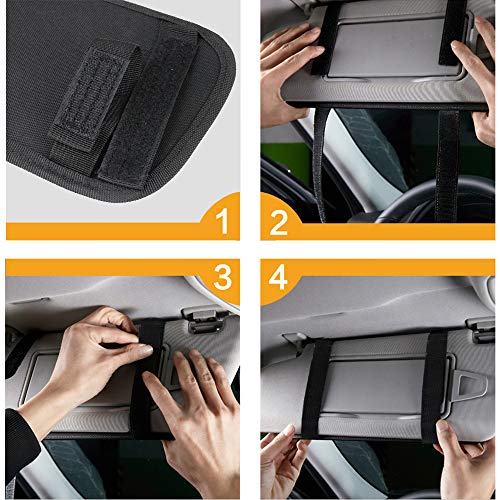 1
2
3
4