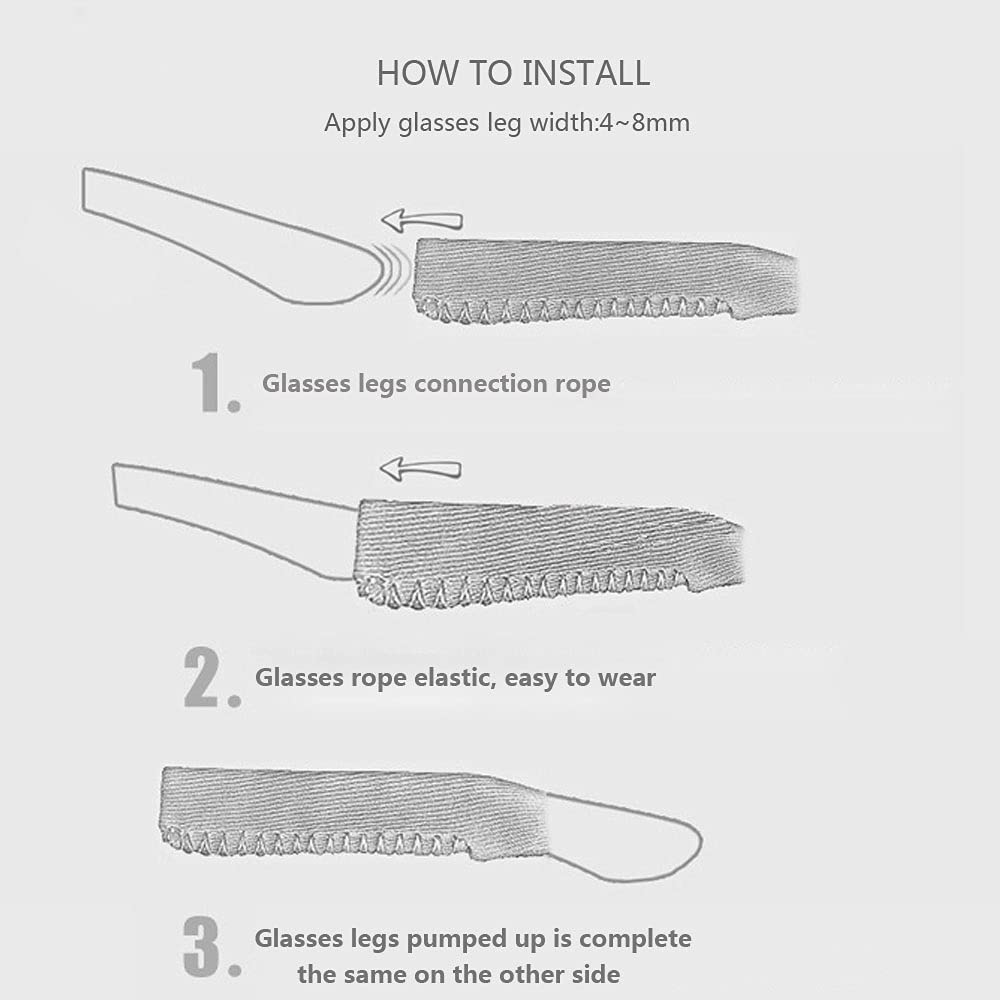 HOW TO INSTALL

Apply glasses leg width:4~8mm

1. Glasses legs connection rope

2. Glasses rope elastic, easy to wear

3. Glasses legs pumped up is complete the same on the other side