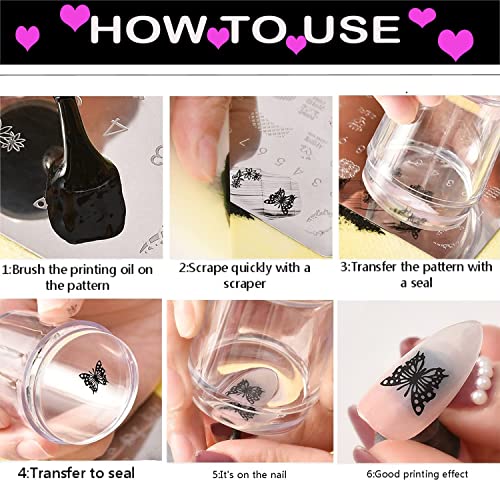 HOW TO USE

1:Brush the printing oil on the pattern

2:Scrape quickly with a scraper

3:Transfer the pattern with a seal

4:Transfer to seal

5:It's on the nail

6:Good printing effect