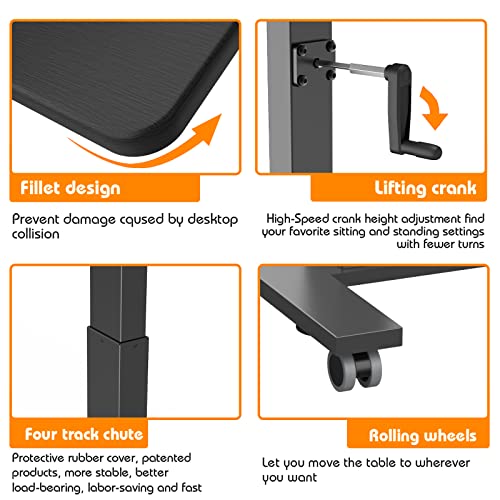 Fillet design

Prevent damage cqused by desktop collision

Lifting crank

High-Speed crank height adjustment find your favorite sitting and standing settings with fewer turns

Four track chute

Protective rubber cover, patented products, more stable, better load-bearing, labor-saving and fast

Rolling wheels

Let you move the table to wherever you want