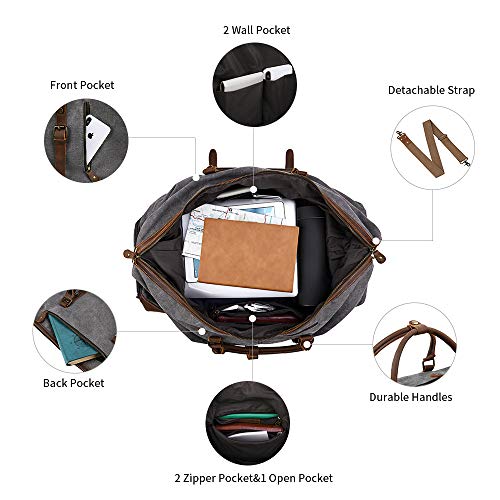 2 Wall Pocket

Front Pocket

Detachable Strap

Back Pocket

Durable Handles

2 Zipper Pocket&1 Open Pocket