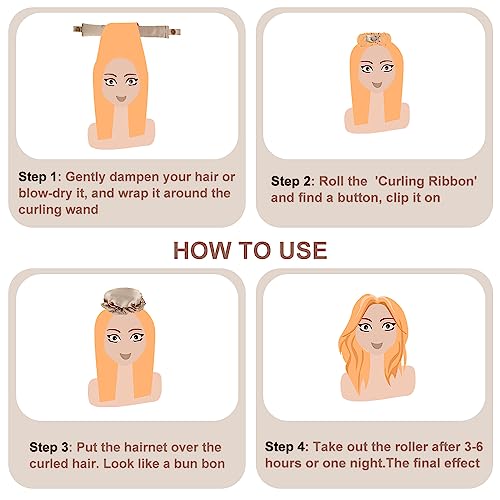 Step 1: Gently dampen your hair or blow-dry it, and wrap it around the curling wand

Step 2: Roll the 'Curling Ribbon' and find a button, clip it on

HOW TO USE

Step 3: Put the hairnet over the curled hair. Look like a bun bon

Step 4: Take out the roller after 3-6 hours or one night.The final effect