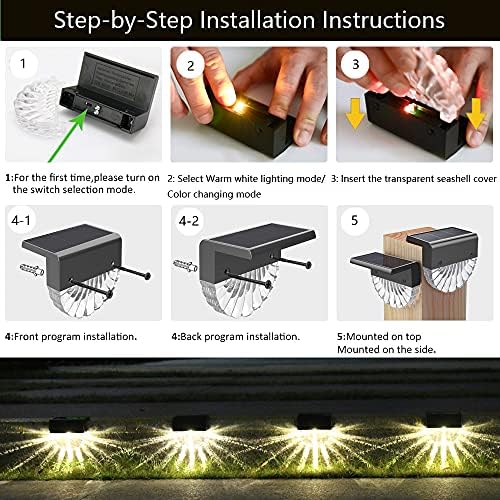 Step-by-Step Installation Instructions

1

2

3

1:For the first time,please turn on the switch selection mode.

2: Select Warm white lighting mode/ Color changing mode

3: Insert the transparent seashell cover

4-1

4-2

5

4:Front program installation.

4:Back program installation.

5:Mounted on top
Mounted on the side.