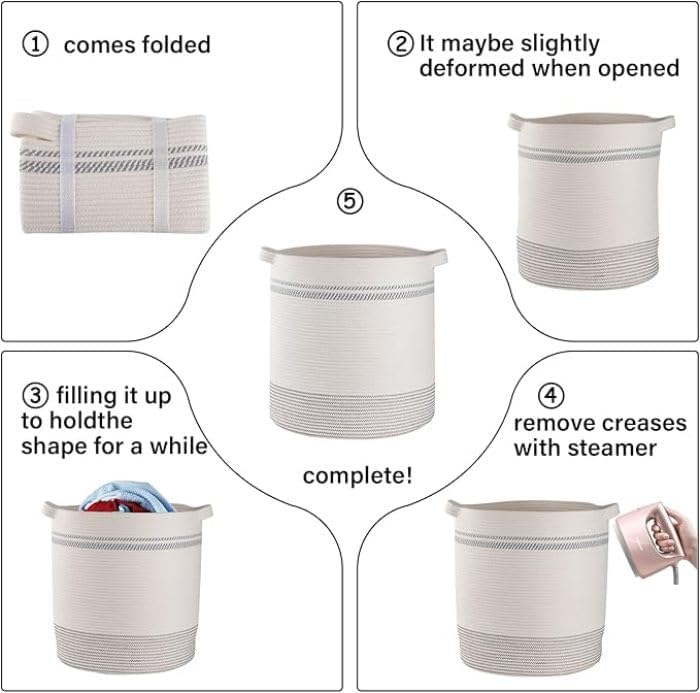 ① comes folded

② It maybe slightly deformed when opened

⑤

complete!

③ filling it up to holdthe shape for a while

④ remove creases with steamer