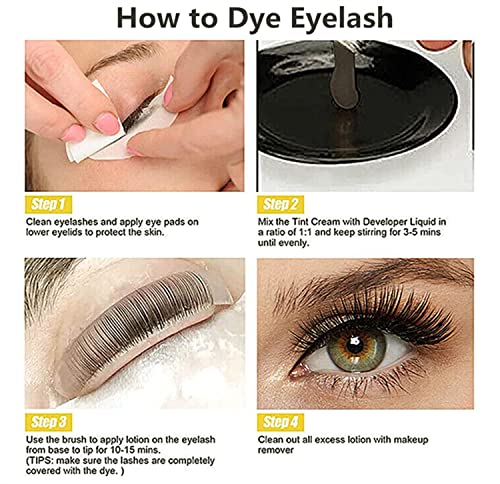 How to Dye Eyelash

Step 1

Clean eyelashes and apply eye pads on lower eyelids to protect the skin.

Step 2

Mix the Tint Cream with Developer Liquid in a ratio of 1:1 and keep stirring for 3-5 mins until evenly.

Step 3

Use the brush to apply lotion on the eyelash from base to tip for 10-15 mins.
(TIPS: make sure the lashes are completely covered with the dye. )

Step 4

Clean out all excess lotion with makeup remover