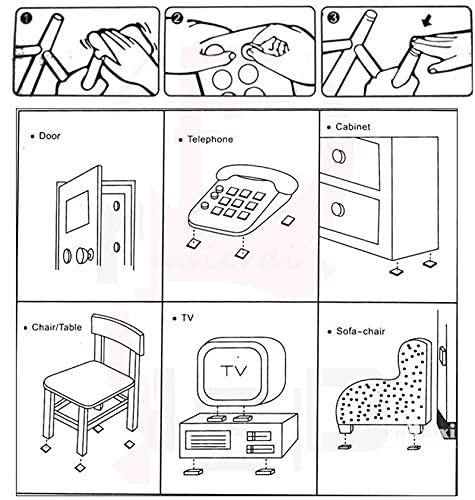 1

2

3

• Door

• Telephone

• Cabinet

• Chair/Table

• TV

TV

• Sofa-chair