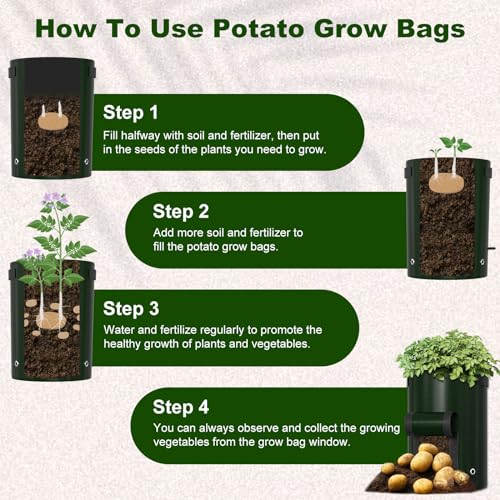 How To Use Potato Grow Bags

Step 1
Fill halfway with soil and fertilizer, then put in the seeds of the plants you need to grow.

Step 2
Add more soil and fertilizer to fill the potato grow bags.

Step 3
Water and fertilize regularly to promote the healthy growth of plants and vegetables.

Step 4
You can always observe and collect the growing vegetables from the grow bag window.