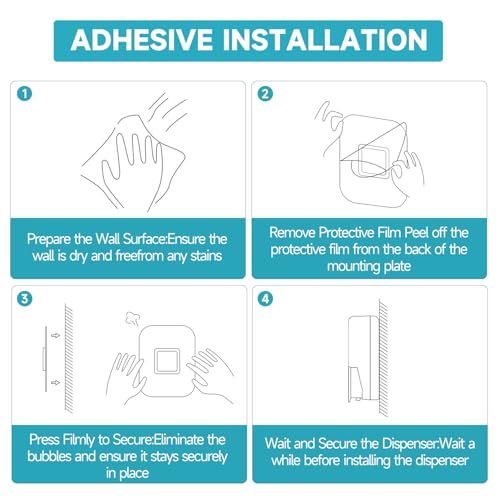 ADHESIVE INSTALLATION

1

Prepare the Wall Surface:Ensure the wall is dry and freefrom any stains

2

Remove Protective Film Peel off the protective film from the back of the mounting plate

3

Press Filmly to Secure:Eliminate the bubbles and ensure it stays securely in place

4

Wait and Secure the Dispenser:Wait a while before installing the dispenser