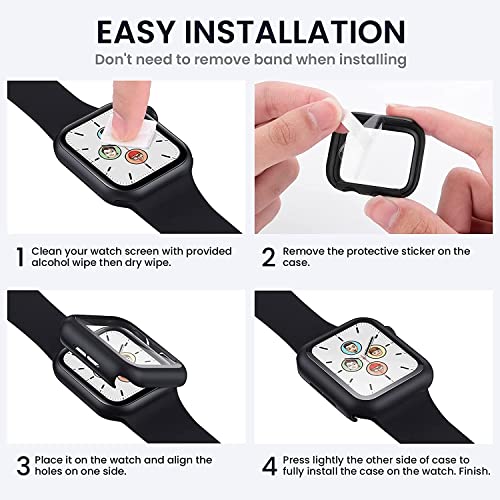 EASY INSTALLATION

Don't need to remove band when installing

1 Clean your watch screen with provided alcohol wipe then dry wipe.

2 Remove the protective sticker on the case.

3 Place it on the watch and align the holes on one side.

4 Press lightly the other side of case to fully install the case on the watch. Finish.