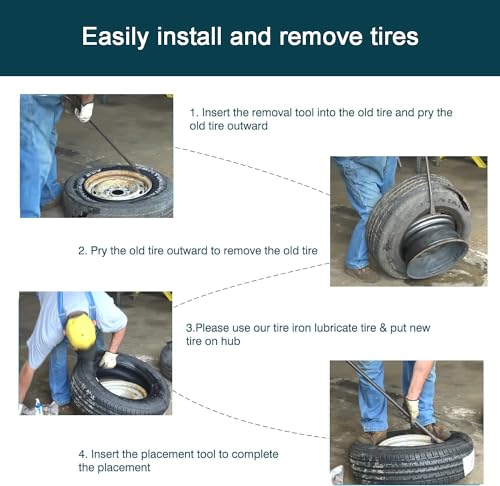 Easily install and remove tires

1. Insert the removal tool into the old tire and pry the old tire outward

2. Pry the old tire outward to remove the old tire

3.Please use our tire iron lubricate tire & put new tire on hub

4. Insert the placement tool to complete the placement