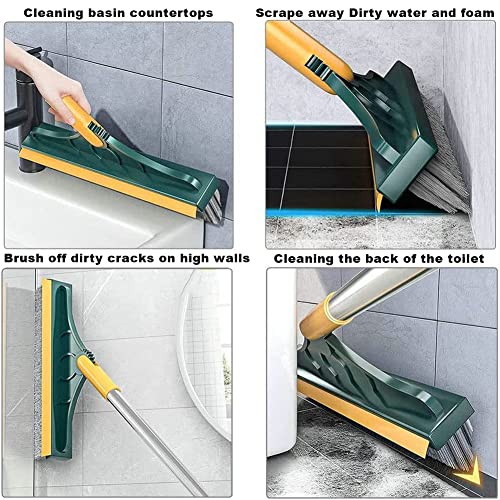 Cleaning basin countertops

Scrape away Dirty water and foam

Brush off dirty cracks on high walls

Cleaning the back of the toilet