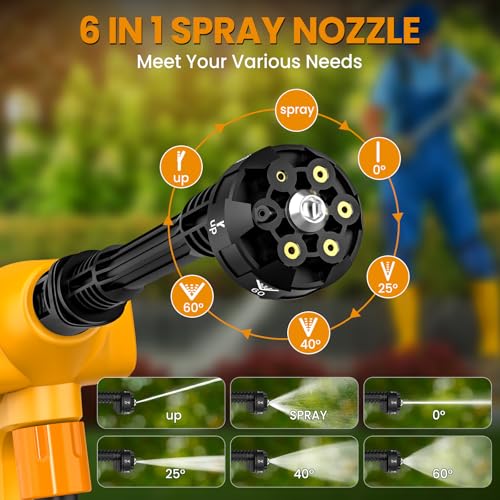 6 IN 1 SPRAY NOZZLE
Meet Your Various Needs

spray
0°
25°
40°
60°
up

up
60

up
SPRAY
0°
25°
40°
60°