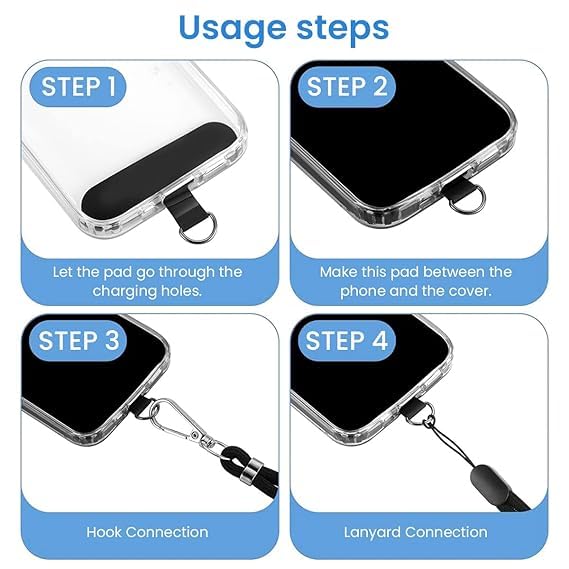 Usage steps

STEP 1

Let the pad go through the charging holes.

STEP 2

Make this pad between the phone and the cover.

STEP 3

Hook Connection

STEP 4

Lanyard Connection