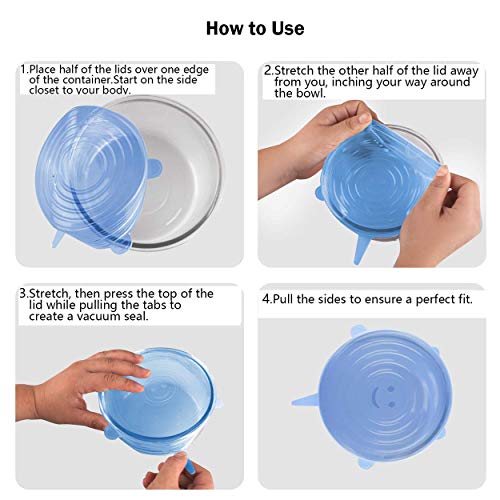 How to Use

1.Place half of the lids over one edge of the container.Start on the side closet to your body.

2.Stretch the other half of the lid away from you, inching your way around the bowl.

3.Stretch, then press the top of the lid while pulling the tabs to create a vacuum seal.

4.Pull the sides to ensure a perfect fit.