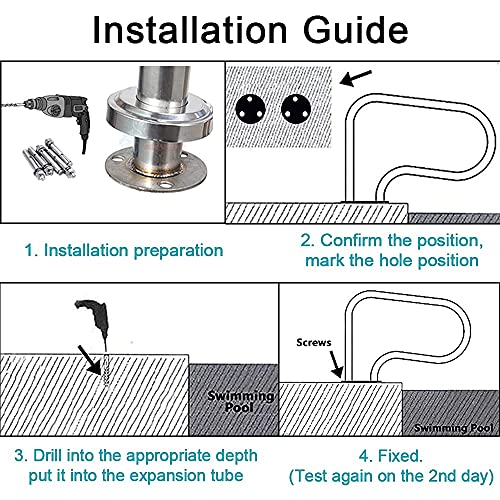 Installation Guide

1. Installation preparation

2. Confirm the position, mark the hole position

Swimming Pool

Screws

Swimming Pool

3. Drill into the appropriate depth put it into the expansion tube

4. Fixed. (Test again on the 2nd day)