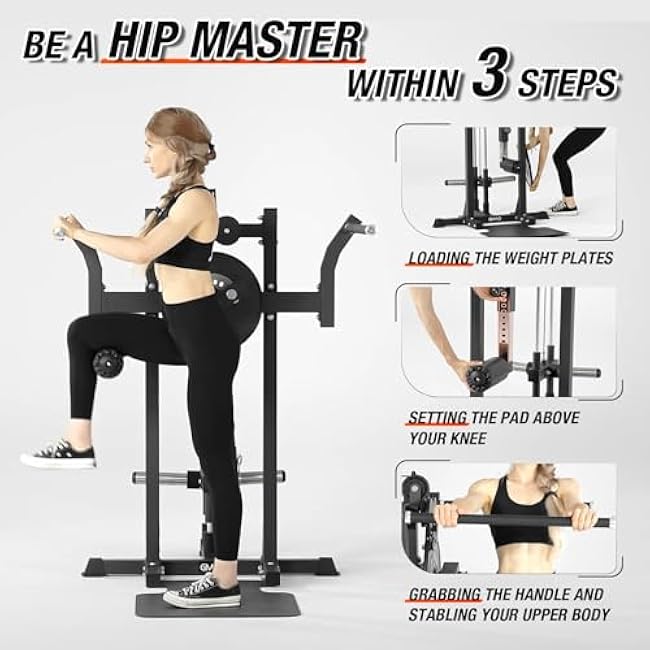 BE A HIP MASTER WITHIN 3 STEPS

LOADING THE WEIGHT PLATES

SETTING THE PAD ABOVE YOUR KNEE

GRABBING THE HANDLE AND STABLING YOUR UPPER BODY