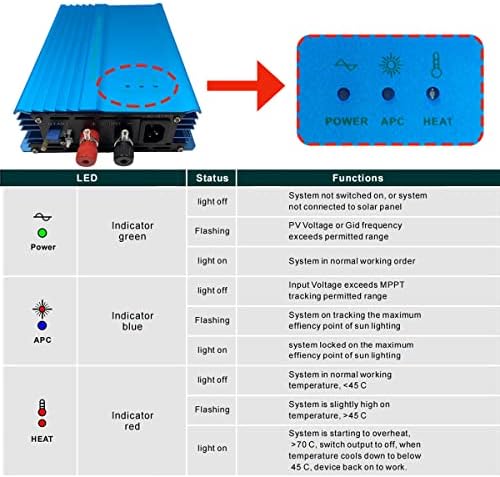 POWER APC HEAT

| LED | | Status | Functions |
|---|---|---|---|
| Power | Indicator green | light off | System not switched on, or system not connected to solar panel |
| | | Flashing | PV Voltage or Gid frequency exceeds permitted range |
| | | light on | System in normal working order |
| APC | Indicator blue | light off | Input Voltage exceeds MPPT tracking permitted range |
| | | Flashing | System on tracking the maximum effiency point of sun lighting |
| | | light on | system locked on the maximum effiency point of sun lighting |
| HEAT | Indicator red | light off | System in normal working temperature, <45 C |
| | | Flashing | System is slightly high on temperature, >45 C |
| | | light on | System is starting to overheat, >70 C, switch output to off, when temperature cools down to below 45 C, device back on to work. |