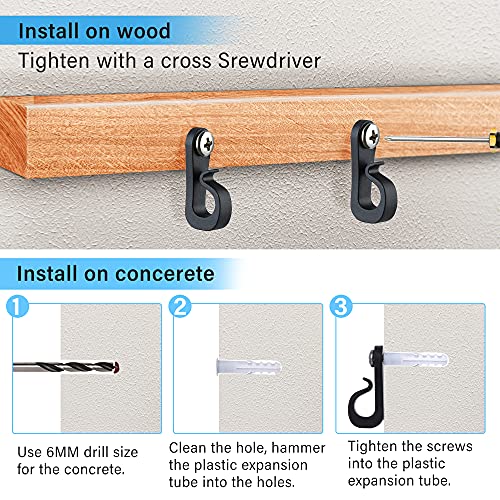 Install on wood
Tighten with a cross Srewdriver

Install on concerete

1
Use 6MM drill size for the concrete.

2
Clean the hole, hammer the plastic expansion tube into the holes.

3
Tighten the screws into the plastic expansion tube.