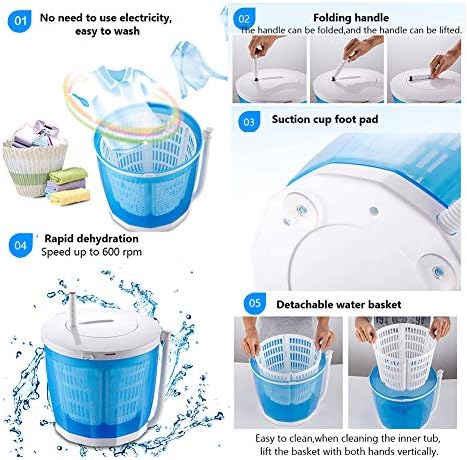 01 No need to use electricity, easy to wash

02 Folding handle
The handle can be folded,and the handle can be lifted.

03 Suction cup foot pad

04 Rapid dehydration
Speed up to 600 rpm

05 Detachable water basket

Easy to clean,when cleaning the inner tub, lift the basket with both hands vertically.