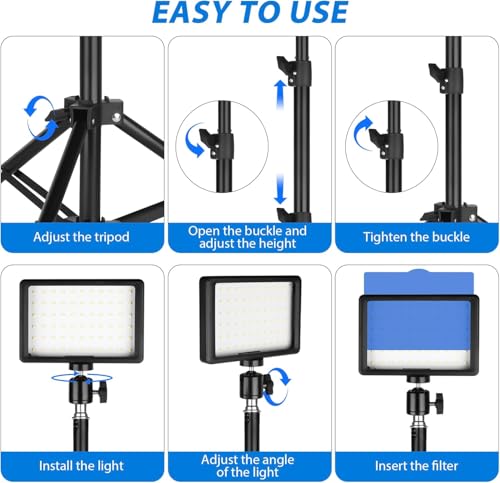 EASY TO USE

Adjust the tripod

Open the buckle and adjust the height

Tighten the buckle

Install the light

Adjust the angle of the light

Insert the filter