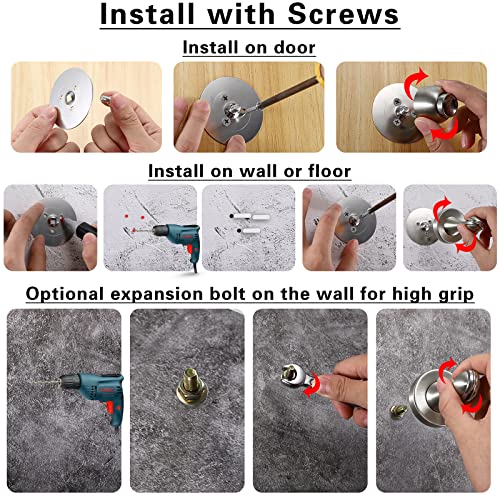 Install with Screws

Install on door

Install on wall or floor

Optional expansion bolt on the wall for high grip