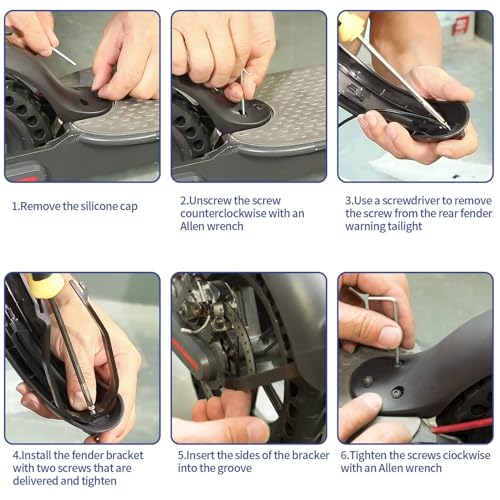 1.Remove the silicone cap

2.Unscrew the screw counterclockwise with an Allen wrench

3.Use a screwdriver to remove the screw from the rear fender warning tailight

4.Install the fender bracket with two screws that are delivered and tighten

5.Insert the sides of the bracker into the groove

6.Tighten the screws ciockwise with an Allen wrench