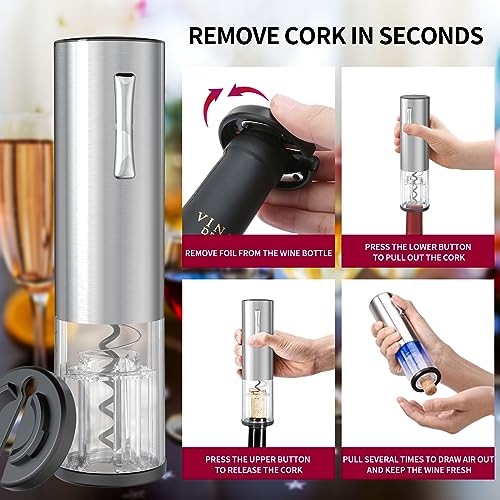 REMOVE CORK IN SECONDS

VIN

REMOVE FOIL FROM THE WINE BOTTLE

PRESS THE LOWER BUTTON TO PULL OUT THE CORK

PRESS THE UPPER BUTTON TO RELEASE THE CORK

PULL SEVERAL TIMES TO DRAW AIR OUT AND KEEP THE WINE FRESH