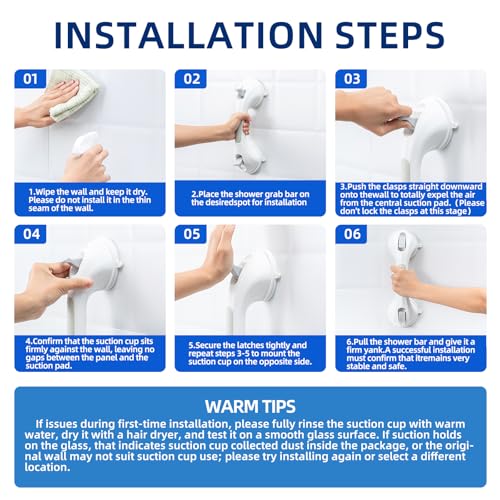 INSTALLATION STEPS

01

1.Wipe the wall and keep it dry. Please do not install it in the thin seam of the wall.

02

2.Place the shower grab bar on the desiredspot for installation

03

3.Push the clasps straight downward onto thewall to totally expel the air from the central suction pad.（Please don't lock the clasps at this stage）

04

4.Confirm that the suction cup sits firmly against the wall, leaving no gaps between the panel and the suction pad.

05

5.Secure the latches tightly and repeat steps 3-5 to mount the suction cup on the opposite side.

06

6.Pull the shower bar and give it a firm yank.A successful installation must confirm that itremains very stable and safe.

WARM TIPS

If issues during first-time installation, please fully rinse the suction cup with warm water, dry it with a hair dryer, and test it on a smooth glass surface. If suction holds on the glass, that indicates suction cup collected dust inside the package, or the original wall may not suit suction cup use; please try installing again or select a different location.