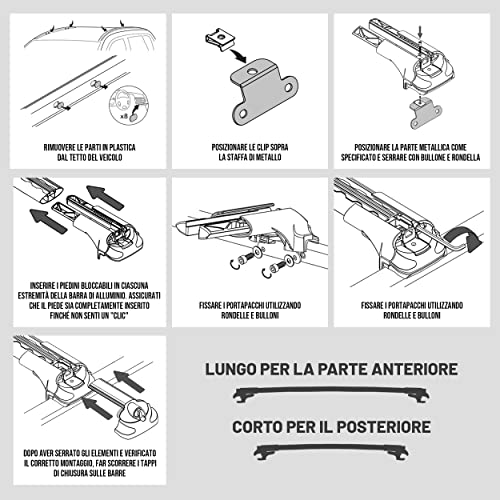 x8

RIMUOVERE LE PARTI IN PLASTICA DAL TETTO DEL VEICOLO

POSIZIONARE LE CLIP SOPRA LA STAFFA DI METALLO

POSIZIONARE LA PARTE METALLICA COME SPECIFICATO E SERRARE CON BULLONE E RONDELLA

INSERIRE I PIEDINI BLOCCABILI IN CIASCUNA ESTREMITÀ DELLA BARRA DI ALLUMINIO. ASSICURATI CHE IL PIEDE SIA COMPLETAMENTE INSERITO FINCHÉ NON SENTI UN "CLIC"

FISSARE I PORTAPACCHI UTILIZZANDO RONDELLE E BULLONI

FISSARE I PORTAPACCHI UTILIZZANDO RONDELLE E BULLONI

DOPO AVER SERRATO GLI ELEMENTI E VERIFICATO IL CORRETTO MONTAGGIO, FAR SCORRERE I TAPPI DI CHIUSURA SULLE BARRE

LUNGO PER LA PARTE ANTERIORE

CORTO PER IL POSTERIORE