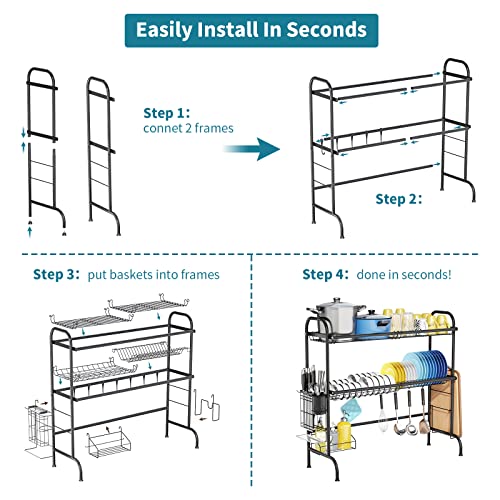 Easily Install In Seconds

Step 1:
connet 2 frames

Step 2:

Step 3: put baskets into frames

Step 4: done in seconds!