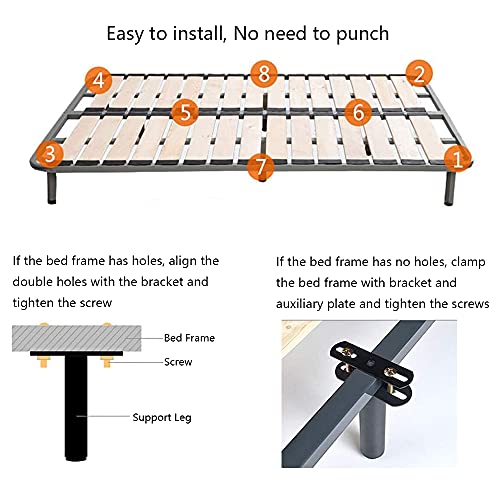 Easy to install, No need to punch

4
8
2
5
6
3
7
1

If the bed frame has holes, align the double holes with the bracket and tighten the screw

Bed Frame
Screw
Support Leg

If the bed frame has no holes, clamp the bed frame with bracket and auxiliary plate and tighten the screws