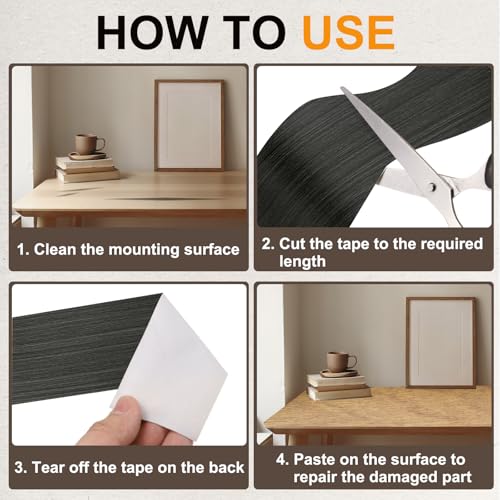 HOW TO USE

1. Clean the mounting surface

2. Cut the tape to the required length

3. Tear off the tape on the back

4. Paste on the surface to repair the damaged part